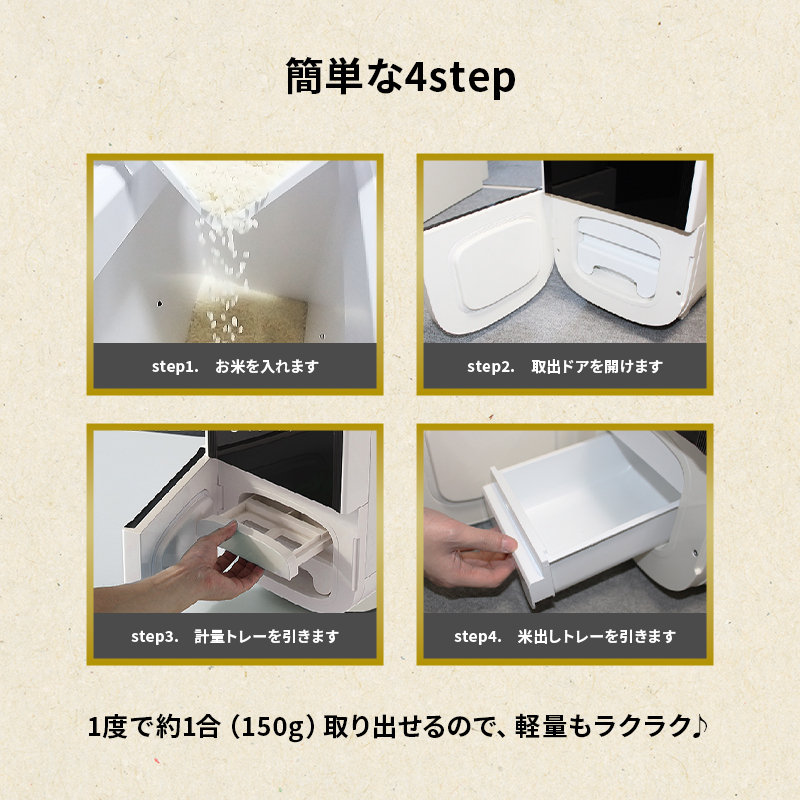 簡単な4step

step1.　お米を入れます

step2.　取出ドアを開けます

step3.　計量トレーを引きます

step4.　米出しトレーを引きます

1度で約1合（150g）取り出せるので、軽量もラクラク♪